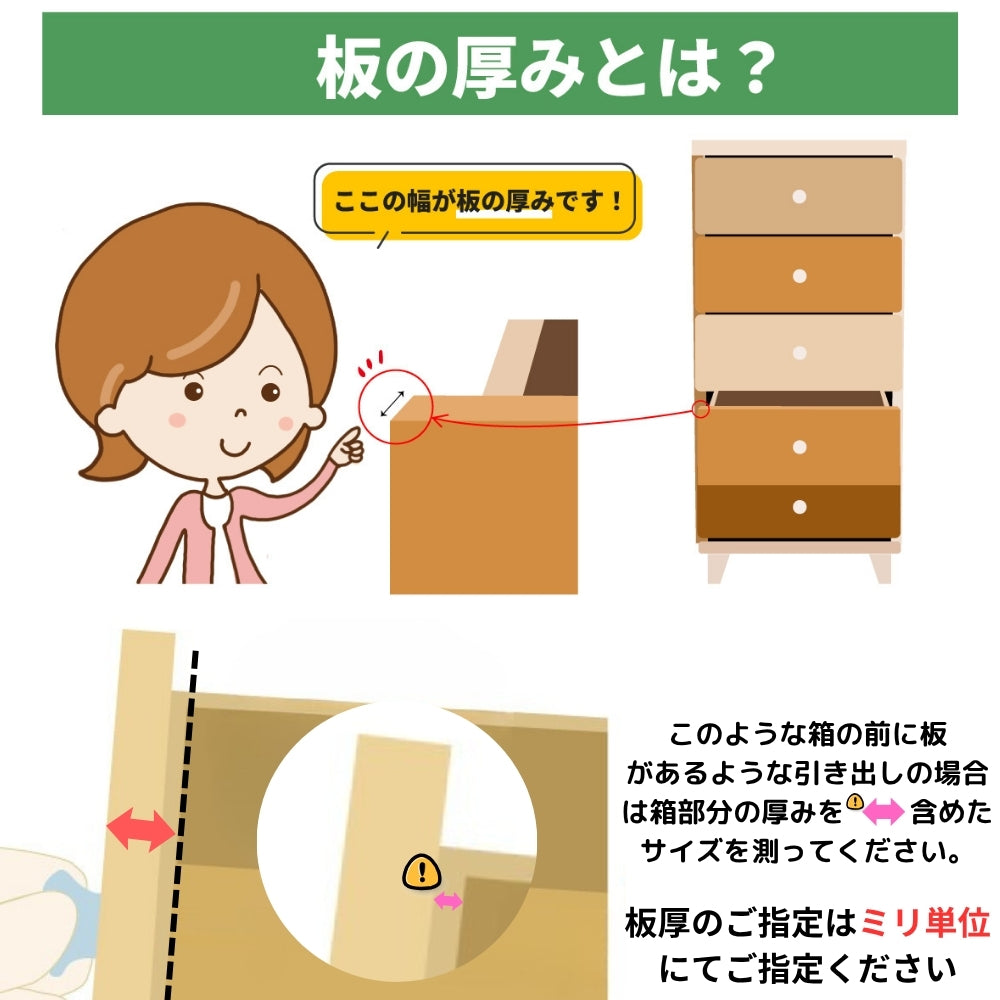 板の厚みとは？

ここの幅が板の厚みです！

このような箱の前に板があるような引き出しの場合は箱部分の厚みを含めたサイズを測ってください。

板厚のご指定はミリ単位にてご指定ください