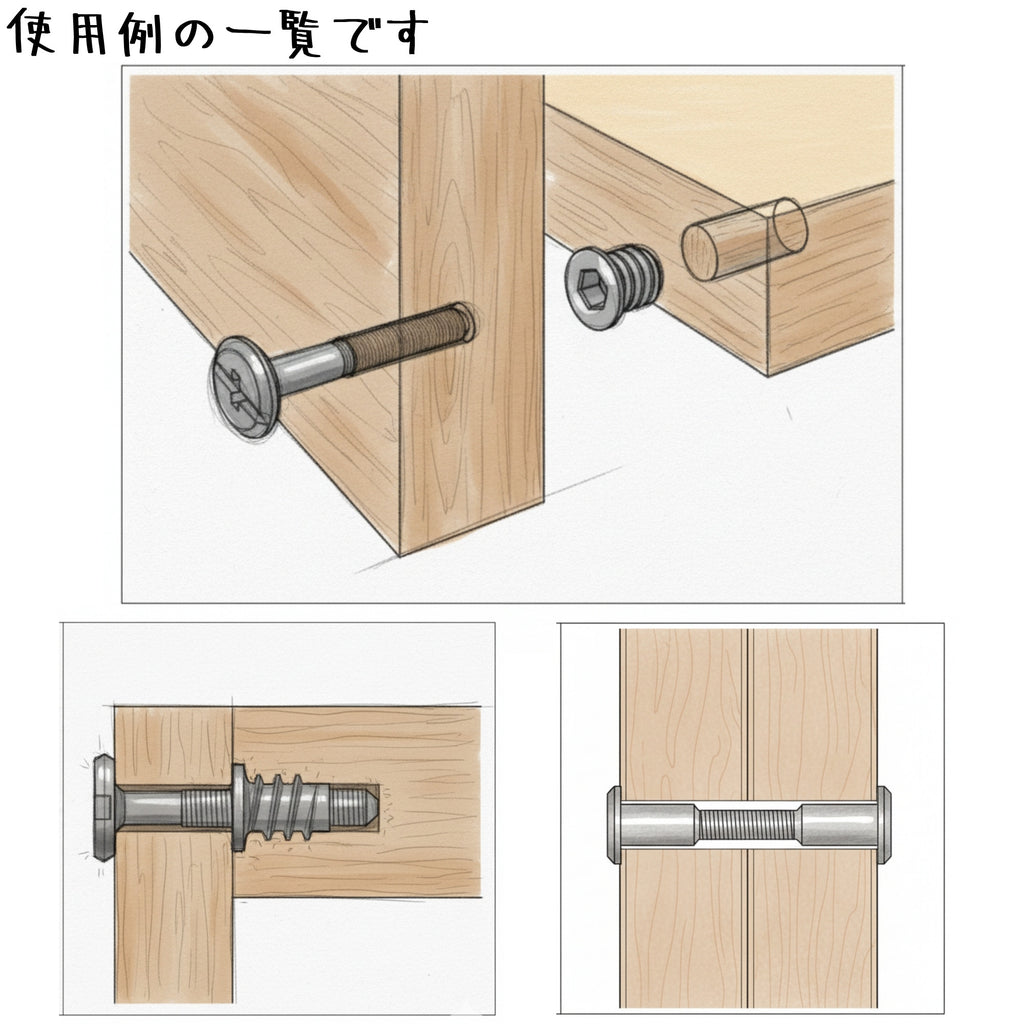 使用例の一覧です