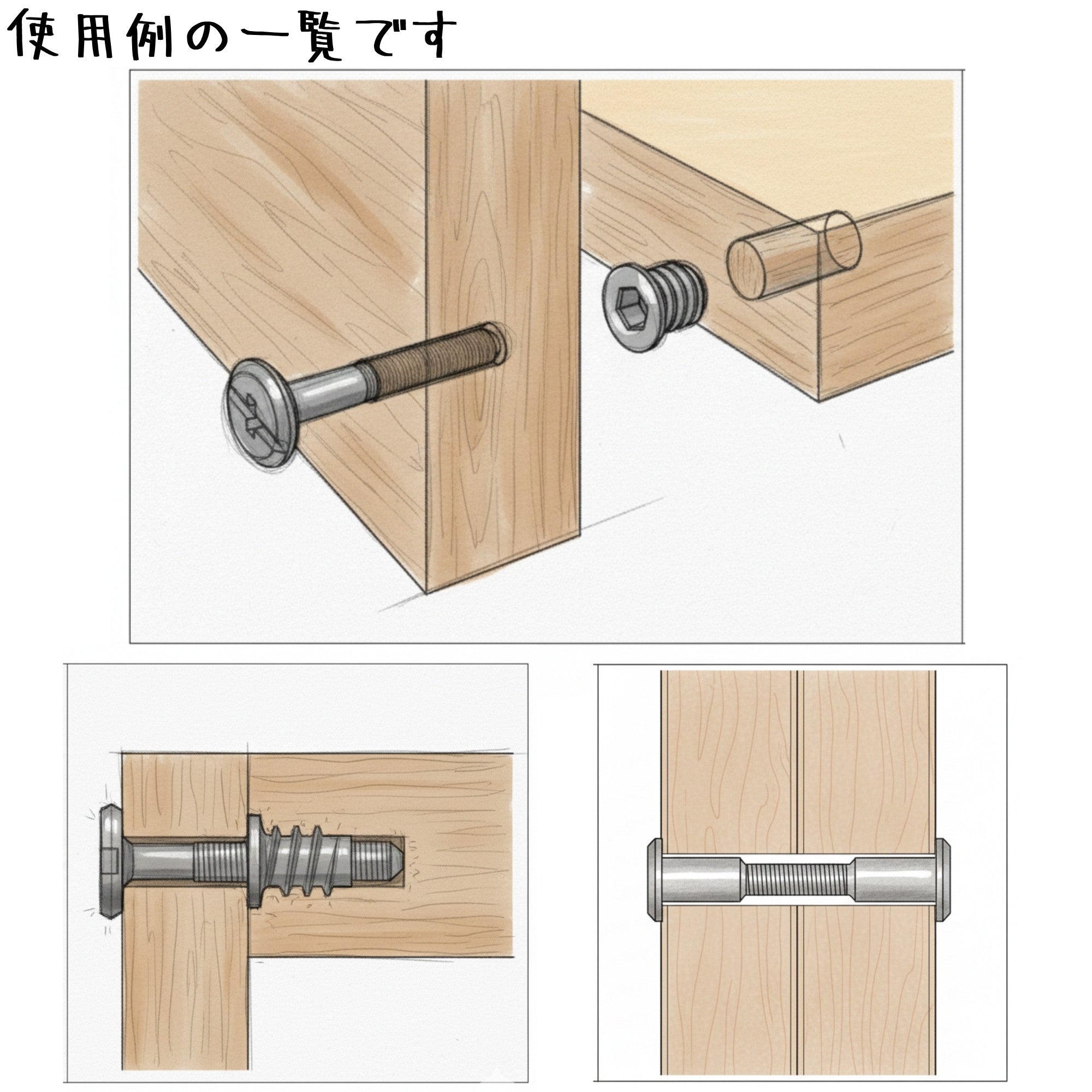 使用例の一覧です