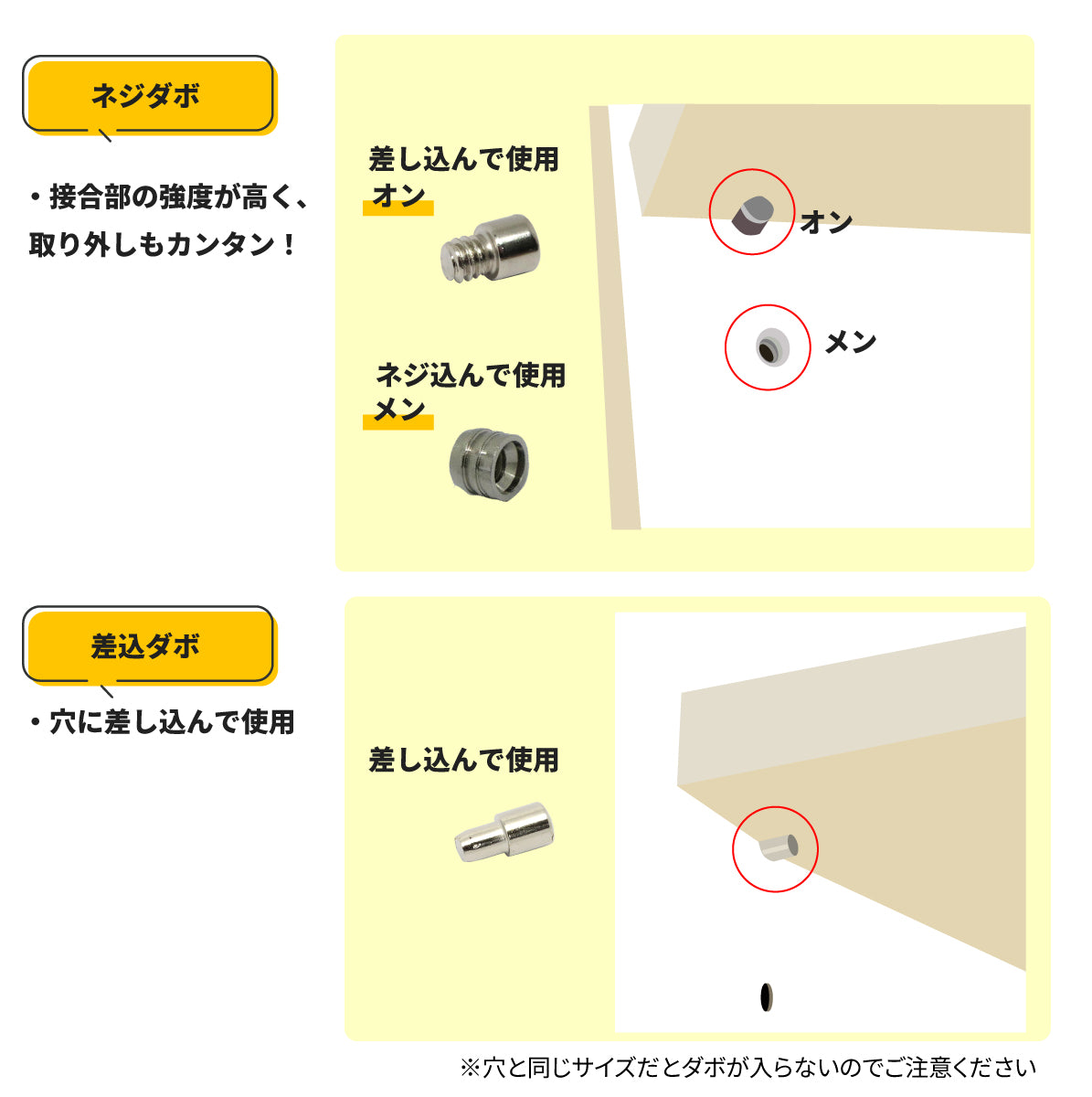 ネジダボ

・接合部の強度が高く、取り外しもカンタン！

差し込んで使用
オン

ネジ込んで使用
メン

オン

メン

差込ダボ

・穴に差し込んで使用

差し込んで使用

※穴と同じサイズだとダボが入らないのでご注意ください