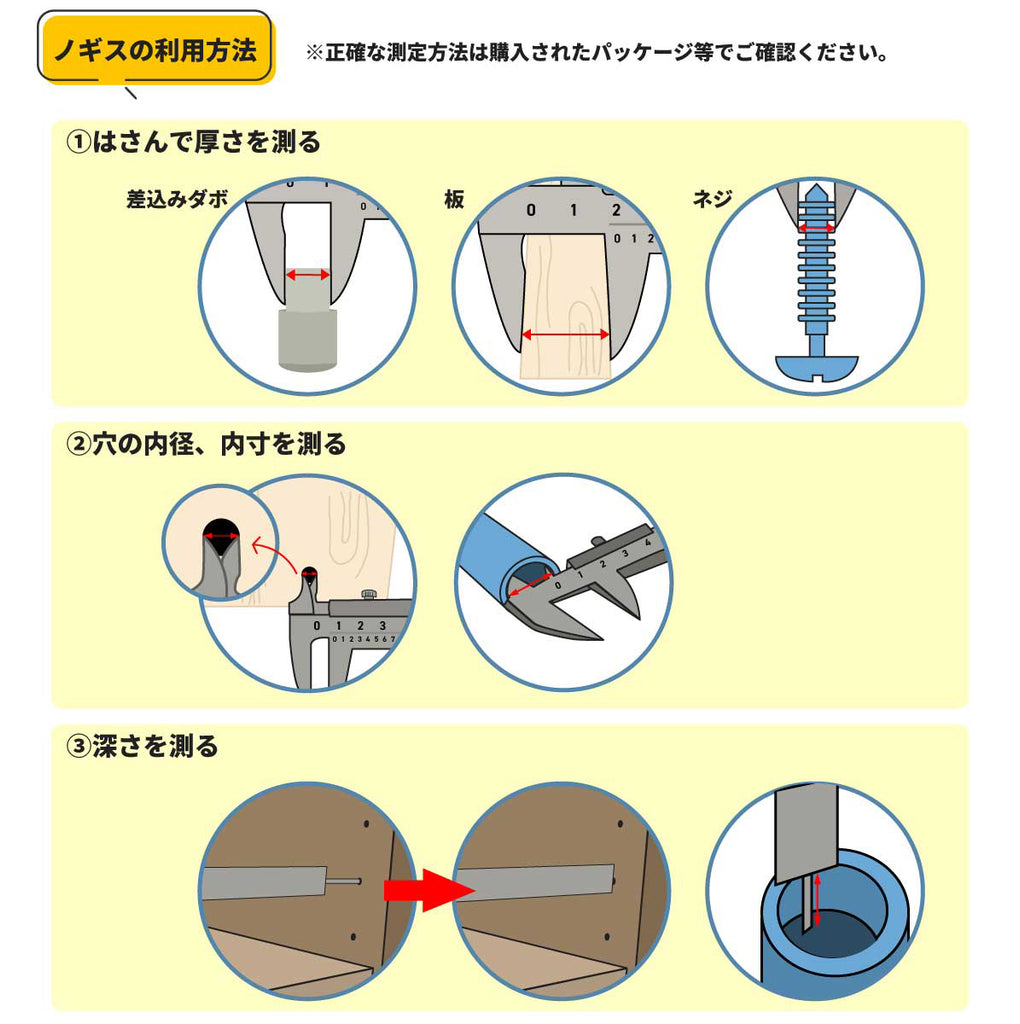 ノギスの利用方法

※正確な測定方法は購入されたパッケージ等でご確認ください。

①はさんで厚さを測る

差込みダボ

0 1

板

0 1 2

0 1 2

ネジ

②穴の内径、内寸を測る

0 1 2 3

0 1 2 3 4 5 6 7

0 1 2 3 4

③深さを測る